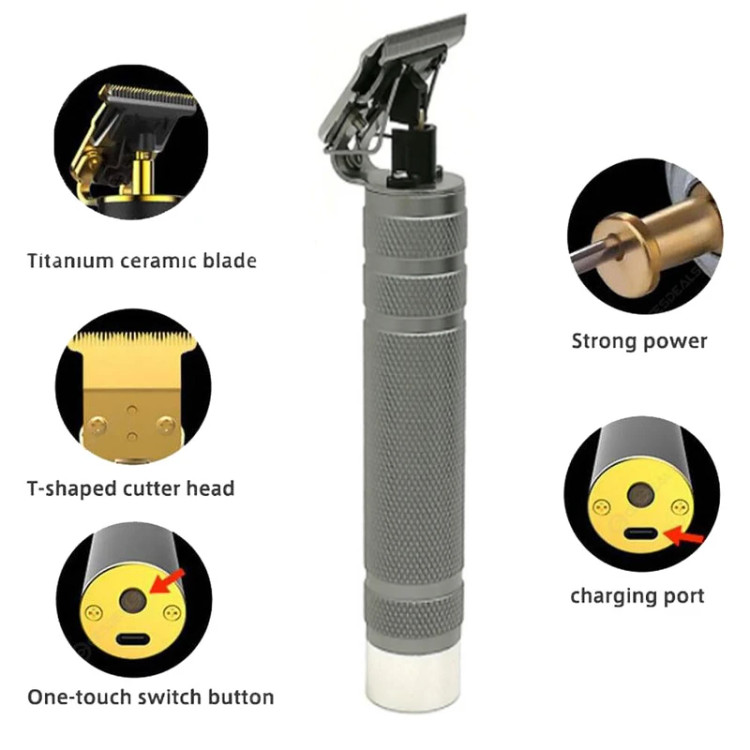 Titanium ceramic blade

T-shaped cutter head

One-touch switch button

Strong power

charging port